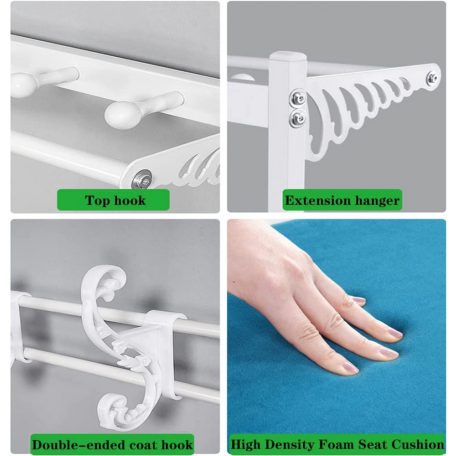 Top hook

Extension hanger

Double-ended coat hook

High Density Foam Seat Cushion